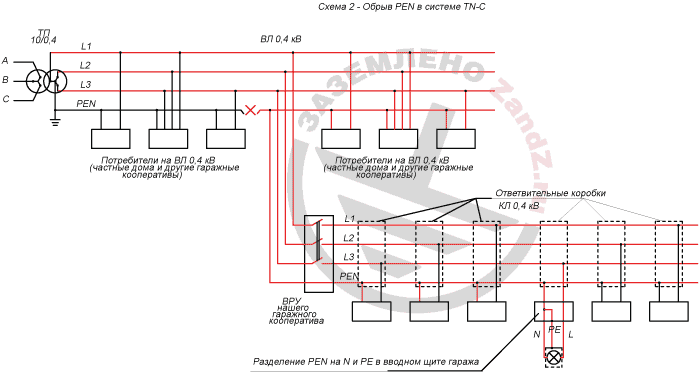 Схема 2 - Обрыв PEN в системе TN-C

ТП
10/0,4

A
B
C

L1
L2
L3
PEN

ВЛ 0,4 кВ

Потребители на ВЛ 0,4 кВ
(частные дома и другие гаражные кооперативы)

Потребители на ВЛ 0,4 кВ
(частные дома и другие гаражные кооперативы)

ЗАЗЕМЛЕНО ZandZ.ru

Ответвительные коробки
КЛ 0,4 кВ

L1
L2
L3
PEN

ВРУ
нашего
гаражного
кооператива

N PE L

Разделение PEN на N и PE в вводном щите гаража